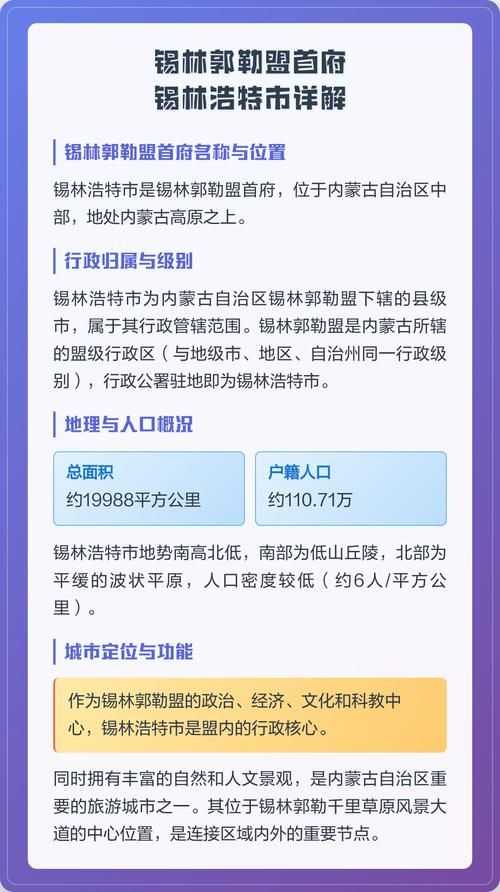 锡林郭勒盟首府
锡林浩特市详解

锡林郭勒盟首府名称与位置

锡林浩特市是锡林郭勒盟首府，位于内蒙古自治区中部，地处内蒙古高原之上。

行政归属与级别

锡林浩特市为内蒙古自治区锡林郭勒盟下辖的县级市，属于其行政管辖范围。锡林郭勒盟是内蒙古所辖的盟级行政区（与地级市、地区、自治州同一行政级别），行政公署驻地即为锡林浩特市。

地理与人口概况

总面积
约19988平方公里

户籍人口
约110.71万

锡林浩特市地势南高北低，南部为低山丘陵，北部为平缓的波状平原，人口密度较低（约6人/平方公里）。

城市定位与功能

作为锡林郭勒盟的政治、经济、文化和科教中心，锡林浩特市是盟内的行政核心。

同时拥有丰富的自然和人文景观，是内蒙古自治区重要的旅游城市之一。其位于锡林郭勒千里草原风景大道的中心位置，是连接区域内外的重要节点。